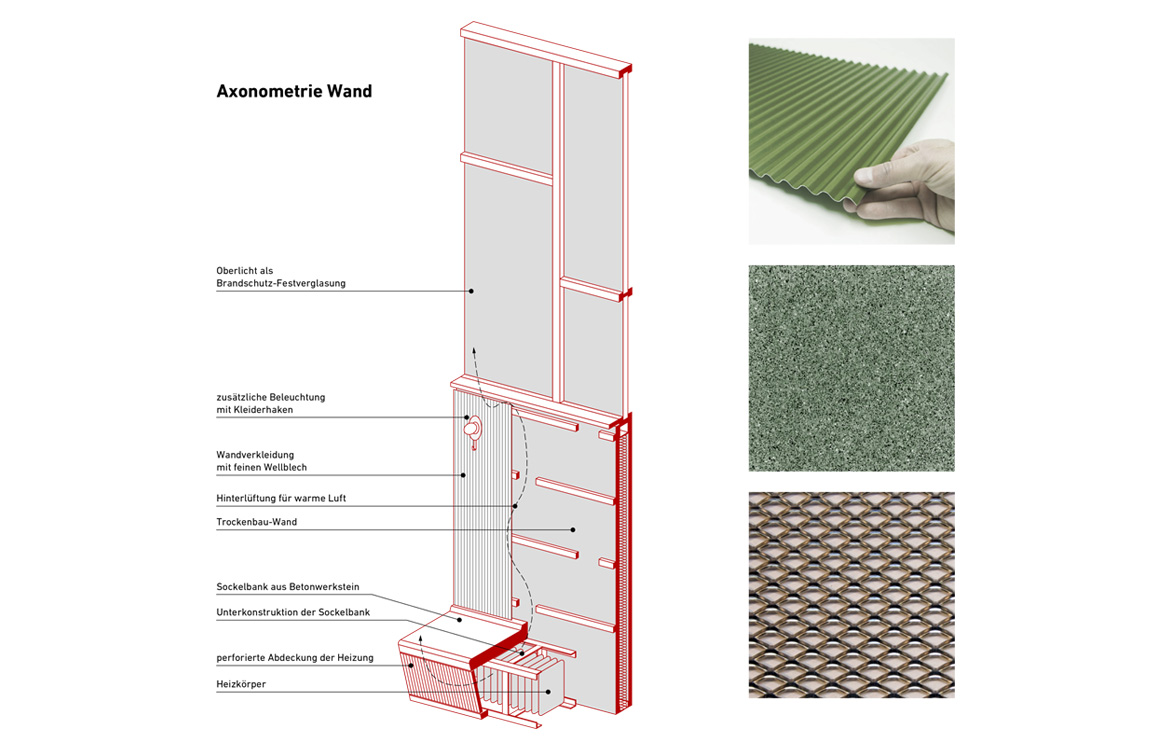 Axonometrie Wand

Oberlicht als
Brandschutz-Festverglasung

zusätzliche Beleuchtung
mit Kleiderhaken

Wandverkleidung
mit feinen Wellblech

Hinterlüftung für warme Luft

Trockenbau-Wand

Sockelbank aus Betonwerkstein

Unterkonstruktion der Sockelbank

perforierte Abdeckung der Heizung

Heizkörper